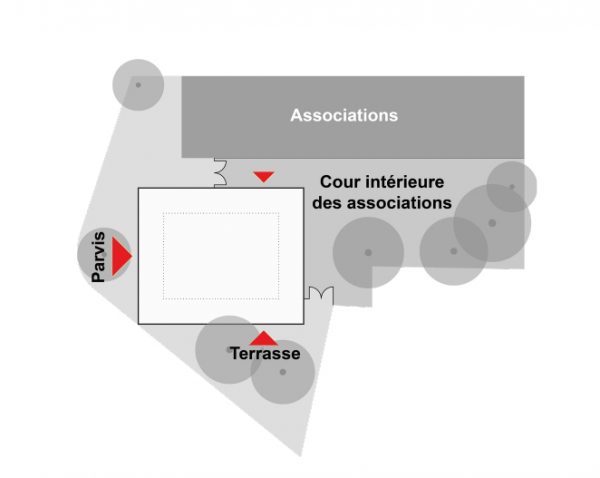 Associations

Cour intérieure des associations

Parvis

Terrasse